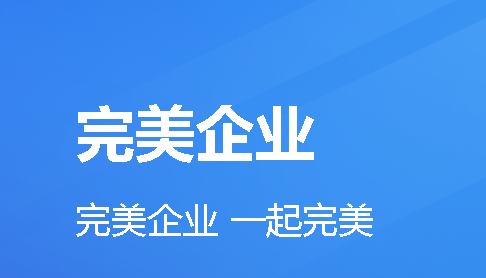 完美企业

完美企业 一起完美