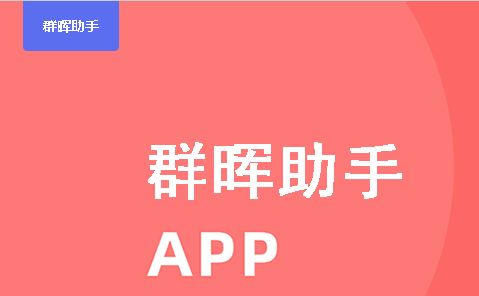 群晖助手

群晖助手
APP